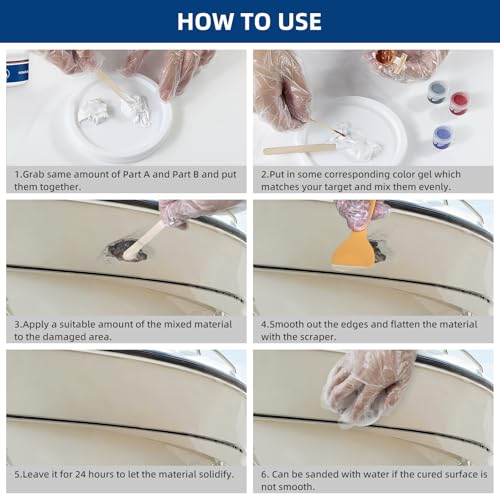 HOW TO USE

1.Grab same amount of Part A and Part B and put them together.

2.Put in some corresponding color gel which matches your target and mix them evenly.

3.Apply a suitable amount of the mixed material to the damaged area.

4.Smooth out the edges and flatten the material with the scraper.

5.Leave it for 24 hours to let the material solidify.

6. Can be sanded with water if the cured surface is not smooth.