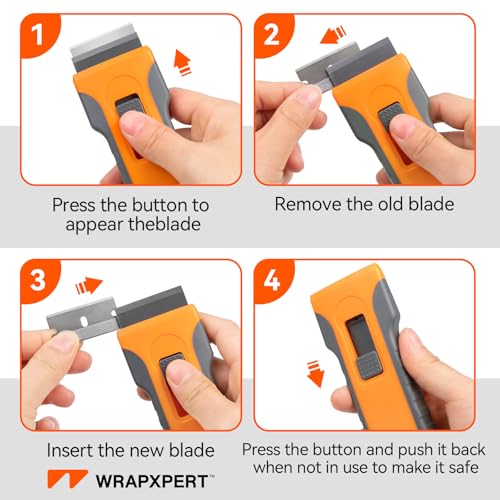 1

Press the button to appear theblade

2

Remove the old blade

3

Insert the new blade

4

Press the button and push it back when not in use to make it safe

WRAPXPERT™