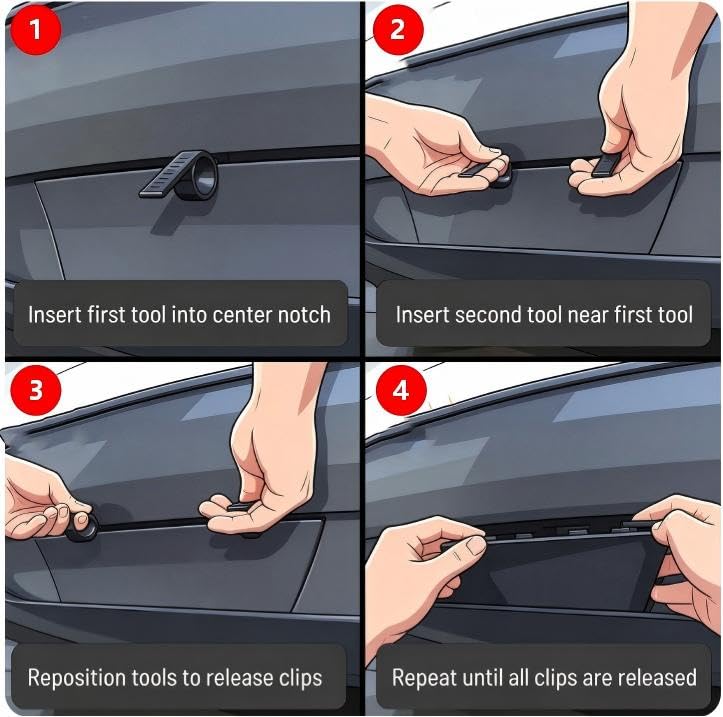 1

Insert first tool into center notch

2

Insert second tool near first tool

3

Reposition tools to release clips

4

Repeat until all clips are released