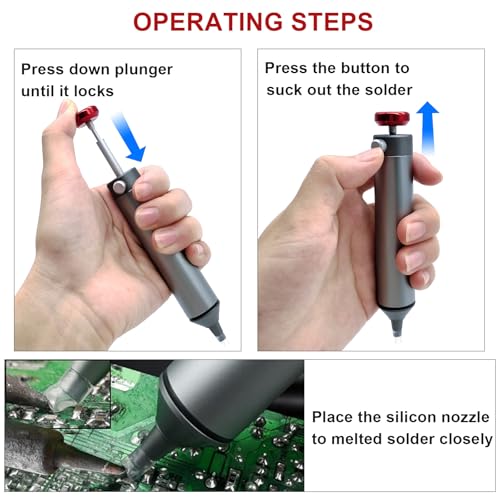 OPERATING STEPS

Press down plunger until it locks

Press the button to suck out the solder

Place the silicon nozzle to melted solder closely