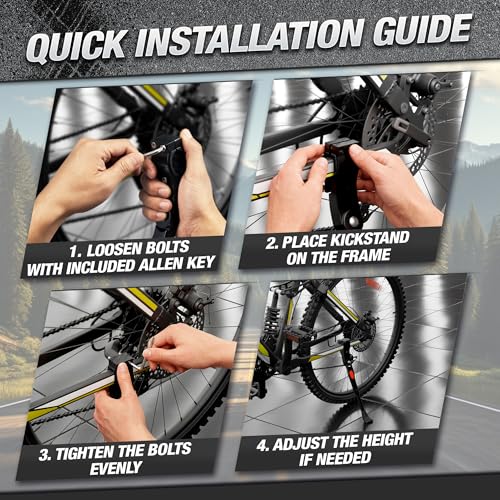 QUICK INSTALLATION GUIDE

1. LOOSEN BOLTS WITH INCLUDED ALLEN KEY

2. PLACE KICKSTAND ON THE FRAME

3. TIGHTEN THE BOLTS EVENLY

4. ADJUST THE HEIGHT IF NEEDED