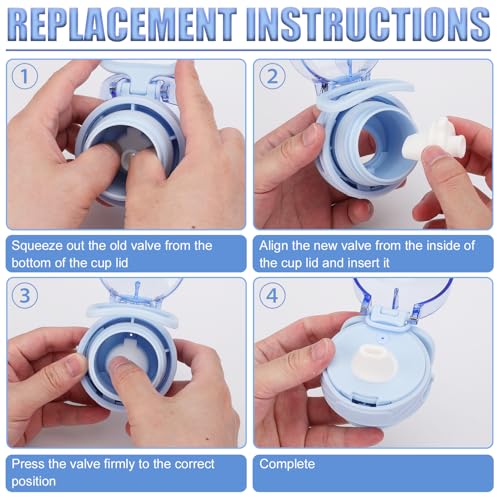 REPLACEMENT INSTRUCTIONS

1

Squeeze out the old valve from the bottom of the cup lid

2

Align the new valve from the inside of the cup lid and insert it

3

Press the valve firmly to the correct position

4

Complete