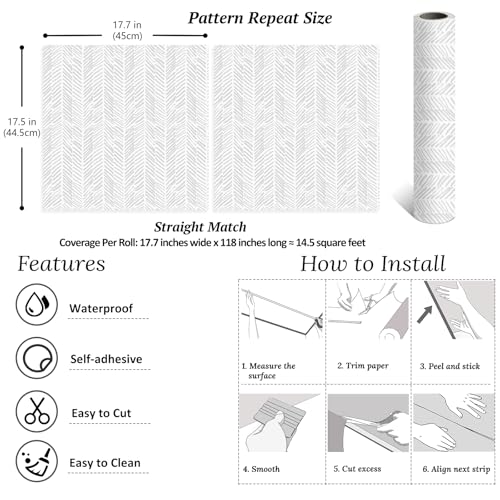 Pattern Repeat Size

17.7 in
(45cm)

17.5 in
(44.5cm)

Straight Match

Coverage Per Roll: 17.7 inches wide x 118 inches long ≈ 14.5 square feet

Features

Waterproof

Self-adhesive

Easy to Cut

Easy to Clean

How to Install

1. Measure the surface

2. Trim paper

3. Peel and stick

4. Smooth

5. Cut excess

6. Align next strip