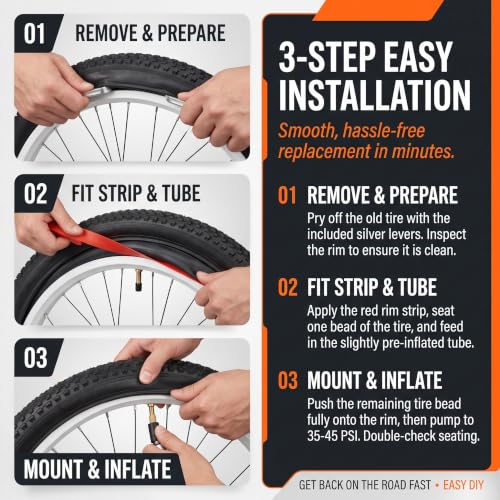 01 REMOVE & PREPARE

02 FIT STRIP & TUBE

03

MOUNT & INFLATE

3-STEP EASY INSTALLATION

Smooth, hassle-free replacement in minutes.

01 REMOVE & PREPARE

Pry off the old tire with the included silver levers. Inspect the rim to ensure it is clean.

02 FIT STRIP & TUBE

Apply the red rim strip, seat one bead of the tire, and feed in the slightly pre-inflated tube.

03 MOUNT & INFLATE

Push the remaining tire bead fully onto the rim, then pump to 35-45 PSI. Double-check seating.

GET BACK ON THE ROAD FAST • EASY DIY