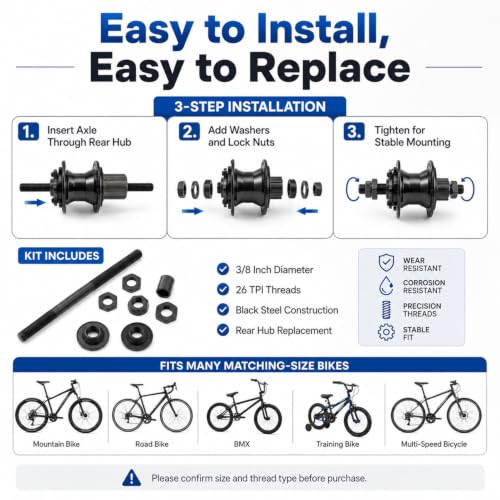 Easy to Install,
Easy to Replace

3-STEP INSTALLATION

1. Insert Axle Through Rear Hub

2. Add Washers and Lock Nuts

3. Tighten for Stable Mounting

KIT INCLUDES

3/8 Inch Diameter
26 TPI Threads
Black Steel Construction
Rear Hub Replacement

WEAR RESISTANT
CORROSION RESISTANT
PRECISION THREADS
STABLE FIT

FITS MANY MATCHING-SIZE BIKES

Mountain Bike
Road Bike
BMX
Training Bike
Multi-Speed Bicycle

Please confirm size and thread type before purchase.