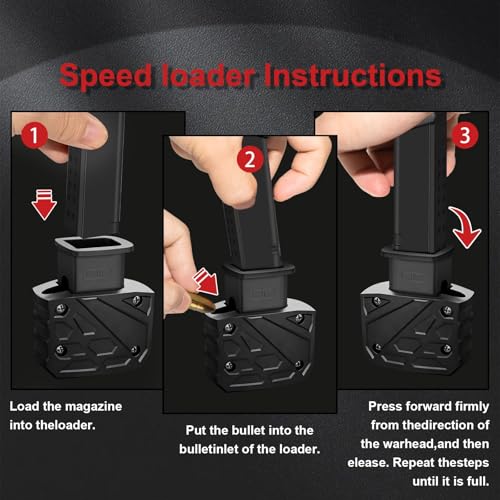 Speed loader Instructions

1

2

3

Load the magazine into theloader.

Put the bullet into the bulletinlet of the loader.

Press forward firmly from thedirection of the warhead,and then elease. Repeat thesteps until it is full.