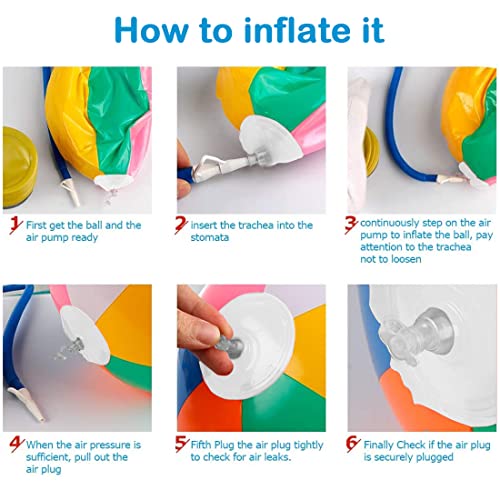 How to inflate it

1 First get the ball and the air pump ready

2 insert the trachea into the stomata

3 continuously step on the air pump to inflate the ball, pay attention to the trachea not to loosen

4 When the air pressure is sufficient, pull out the air plug

5 Fifth Plug the air plug tightly to check for air leaks.

6 Finally Check if the air plug is securely plugged