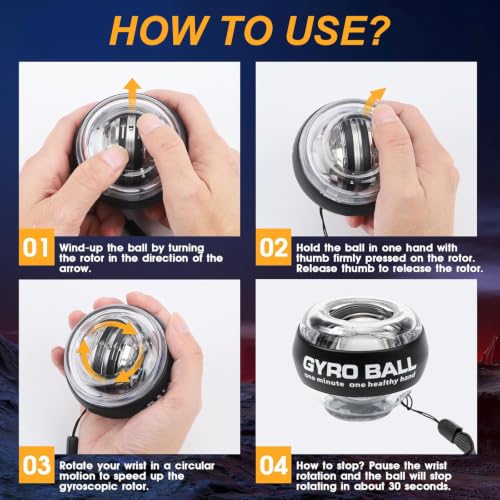 HOW TO USE?

01 Wind-up the ball by turning the rotor in the direction of the arrow.

02 Hold the ball in one hand with thumb firmly pressed on the rotor. Release thumb to release the rotor.

03 Rotate your wrist in a circular motion to speed up the gyroscopic rotor.

GYRO BALL
one minute one healthy hand

04 How to stop? Pause the wrist rotation and the ball will stop rotating in about 30 seconds.