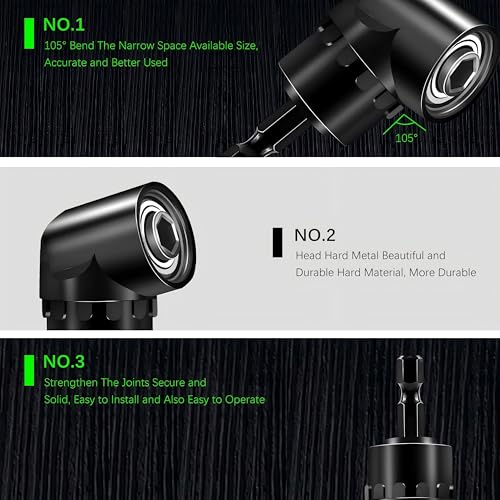 NO.1

105° Bend The Narrow Space Available Size, Accurate and Better Used

105°

NO.2

Head Hard Metal Beautiful and Durable Hard Material, More Durable

NO.3

Strengthen The Joints Secure and Solid, Easy to Install and Also Easy to Operate