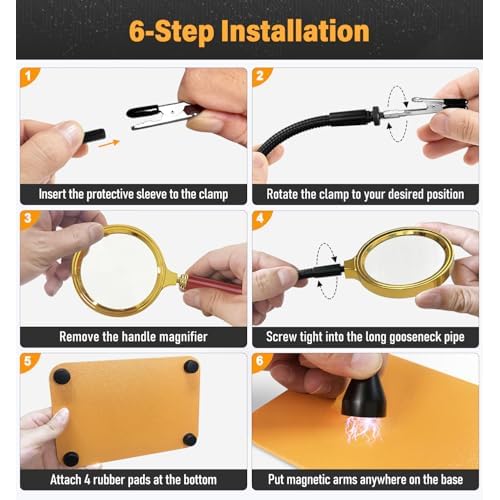 6-Step Installation

1
Insert the protective sleeve to the clamp

2
Rotate the clamp to your desired position

3
Remove the handle magnifier

4
Screw tight into the long gooseneck pipe

5
Attach 4 rubber pads at the bottom

6
Put magnetic arms anywhere on the base