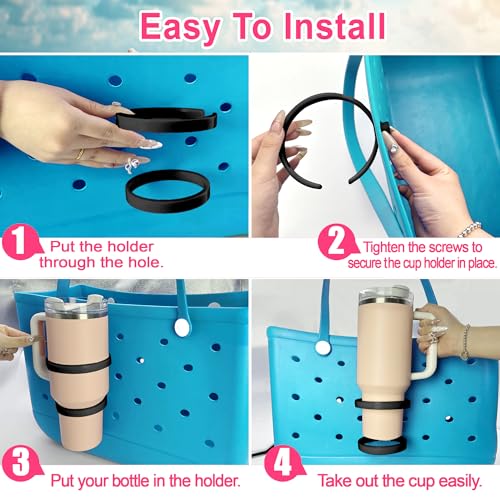 Easy To Install

1 Put the holder through the hole.

2 Tighten the screws to secure the cup holder in place.

3 Put your bottle in the holder.

4 Take out the cup easily.