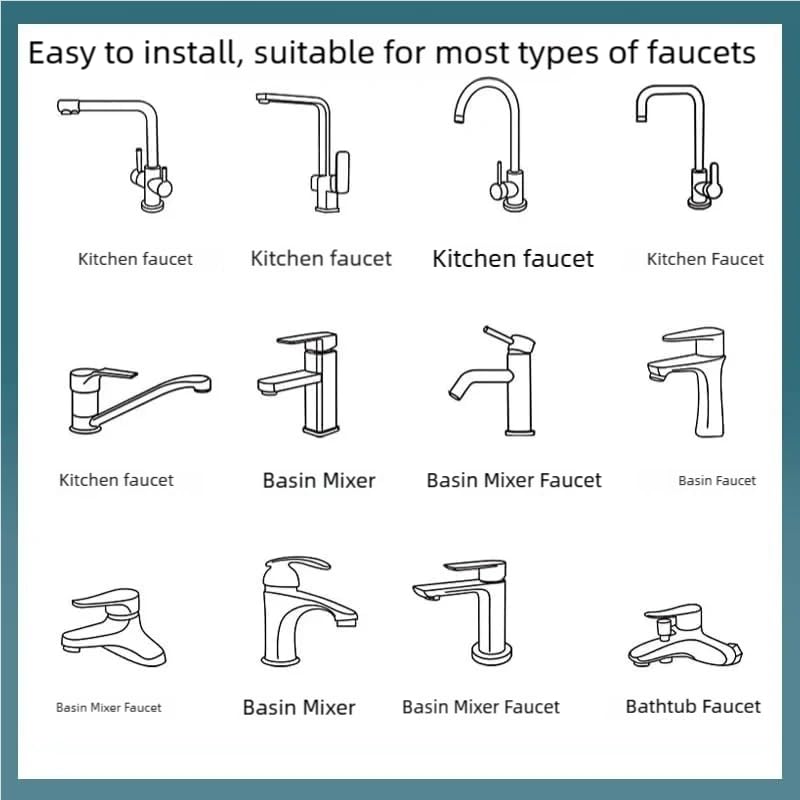 Easy to install, suitable for most types of faucets

Kitchen faucet

Kitchen faucet

Kitchen faucet

Kitchen Faucet

Kitchen faucet

Basin Mixer

Basin Mixer Faucet

Basin Faucet

Basin Mixer Faucet

Basin Mixer

Basin Mixer Faucet

Bathtub Faucet