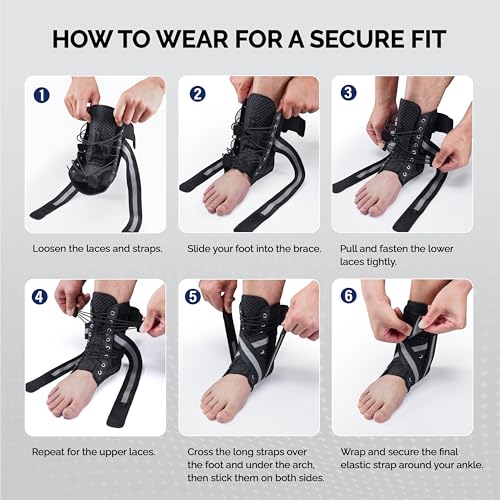 HOW TO WEAR FOR A SECURE FIT

1

Loosen the laces and straps.

2

Slide your foot into the brace.

3

Pull and fasten the lower laces tightly.

4

Repeat for the upper laces.

5

Cross the long straps over the foot and under the arch, then stick them on both sides.

6

Wrap and secure the final elastic strap around your ankle.