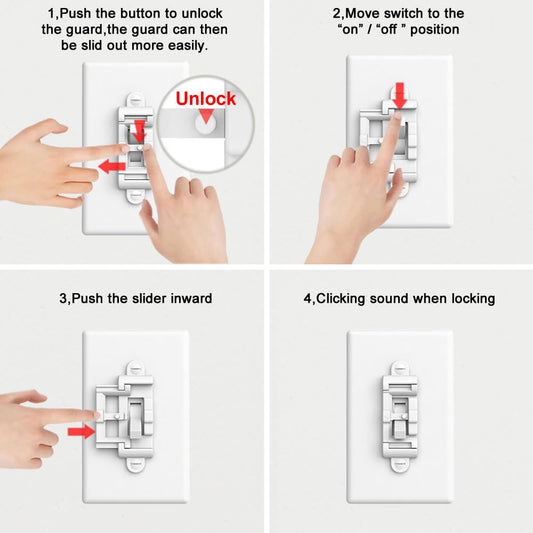 1,Push the button to unlock the guard,the guard can then be slid out more easily.

Unlock

2,Move switch to the “on” / “off ” position

3,Push the slider inward

4,Clicking sound when locking