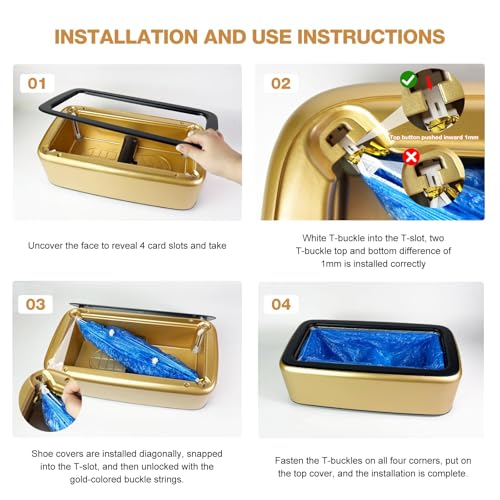 INSTALLATION AND USE INSTRUCTIONS

01

Uncover the face to reveal 4 card slots and take

02

Top button pushed inward 1mm

White T-buckle into the T-slot, two T-buckle top and bottom difference of 1mm is installed correctly

03

Shoe covers are installed diagonally, snapped into the T-slot, and then unlocked with the gold-colored buckle strings.

04

Fasten the T-buckles on all four corners, put on the top cover, and the installation is complete.