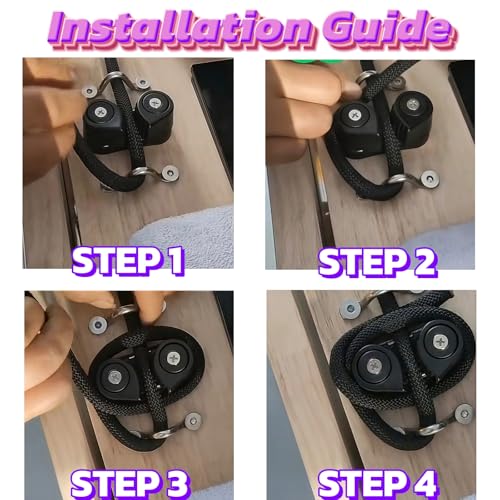 Installation Guide

STEP 1

STEP 2

STEP 3

STEP 4