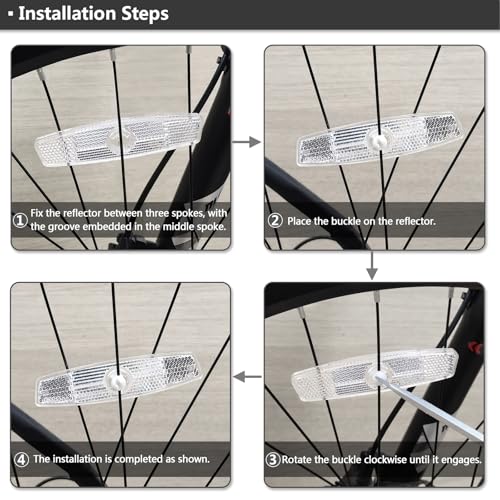 ▪ Installation Steps

① Fix the reflector between three spokes, with the groove embedded in the middle spoke.

② Place the buckle on the reflector.

③ Rotate the buckle clockwise until it engages.

④ The installation is completed as shown.