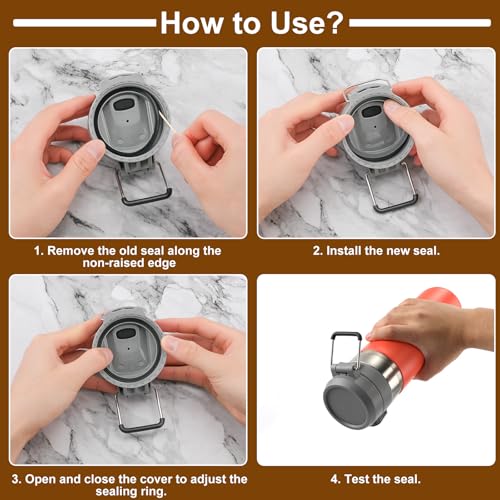 How to Use?

1. Remove the old seal along the non-raised edge

2. Install the new seal.

3. Open and close the cover to adjust the sealing ring.

4. Test the seal.