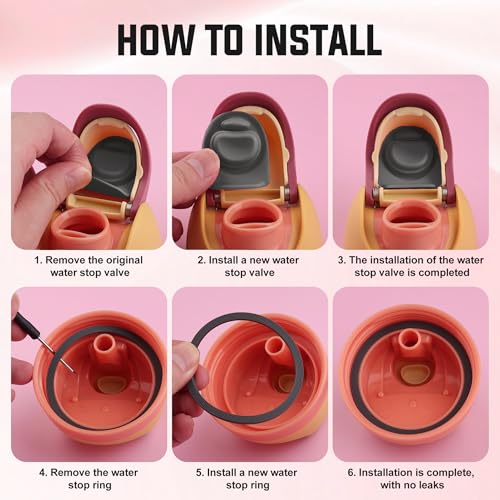 HOW TO INSTALL

1. Remove the original water stop valve

2. Install a new water stop valve

3. The installation of the water stop valve is completed

4. Remove the water stop ring

5. Install a new water stop ring

6. Installation is complete, with no leaks