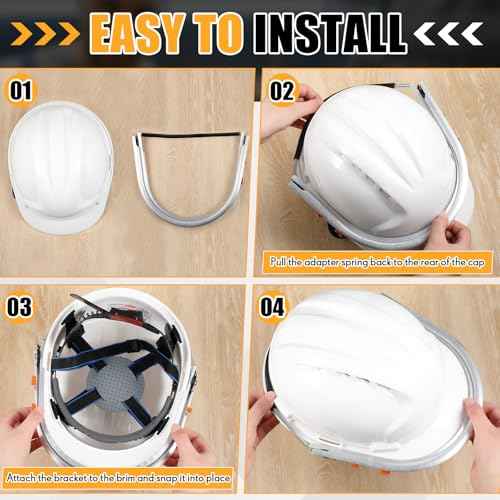 EASY TO INSTALL

01

02

Pull the adapter spring back to the rear of the cap

03

Attach the bracket to the brim and snap it into place

04