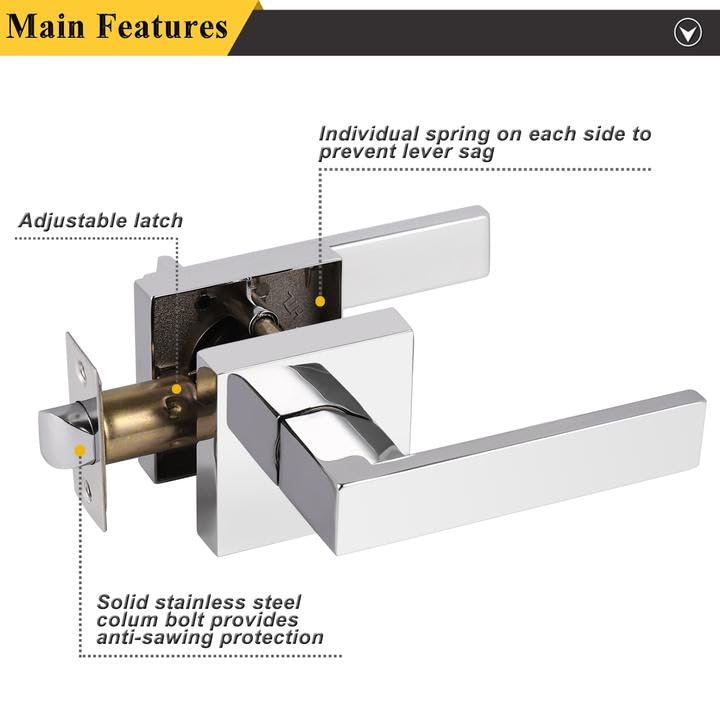 Main Features

Individual spring on each side to prevent lever sag

Adjustable latch

Solid stainless steel colum bolt provides anti-sawing protection