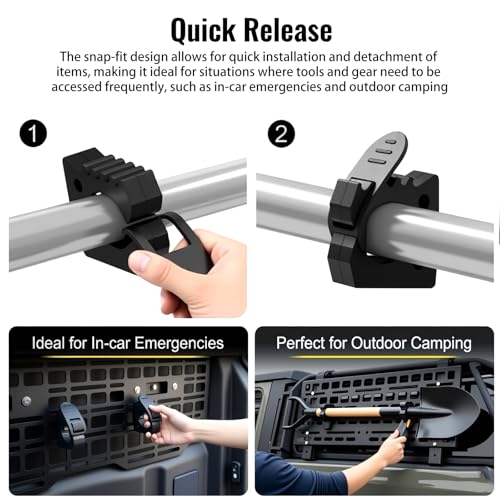 Quick Release

The snap-fit design allows for quick installation and detachment of items, making it ideal for situations where tools and gear need to be accessed frequently, such as in-car emergencies and outdoor camping

1

2

Ideal for In-car Emergencies

Perfect for Outdoor Camping