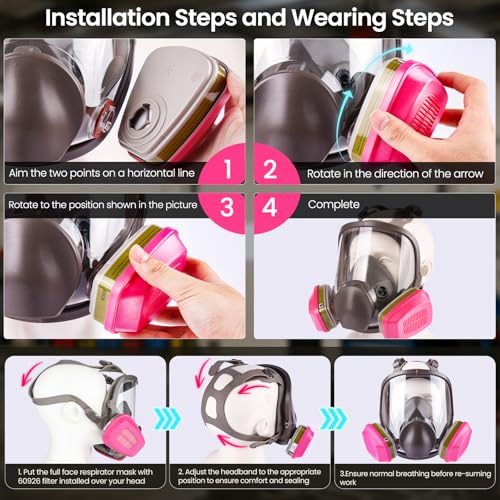 Installation Steps and Wearing Steps

Aim the two points on a horizontal line

1

2

Rotate in the direction of the arrow

Rotate to the position shown in the picture

3

4

Complete

1. Put the full face respirator mask with 60926 filter installed over your head

2. Adjust the headband to the appropriate position to ensure comfort and sealing

3.Ensure normal breathing before re-suming work