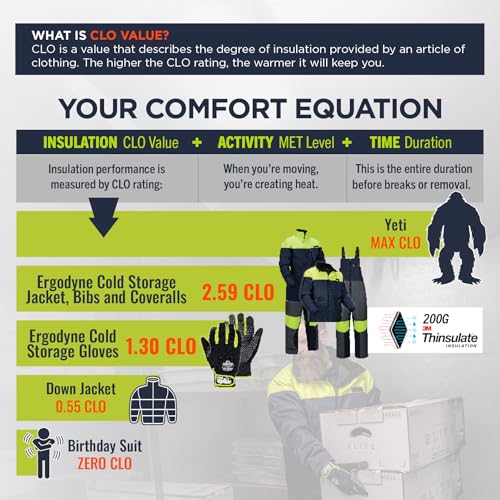 WHAT IS CLO VALUE?
CLO is a value that describes the degree of insulation provided by an article of clothing. The higher the CLO rating, the warmer it will keep you.

YOUR COMFORT EQUATION

INSULATION CLO Value + ACTIVITY MET Level + TIME Duration

Insulation performance is measured by CLO rating:

When you're moving, you're creating heat.

This is the entire duration before breaks or removal.

Yeti
MAX CLO

Ergodyne Cold Storage Jacket, Bibs and Coveralls 2.59 CLO

200G
3M Thinsulate
INSULATION

Ergodyne Cold Storage Gloves 1.30 CLO

Down Jacket
0.55 CLO

Birthday Suit
ZERO CLO