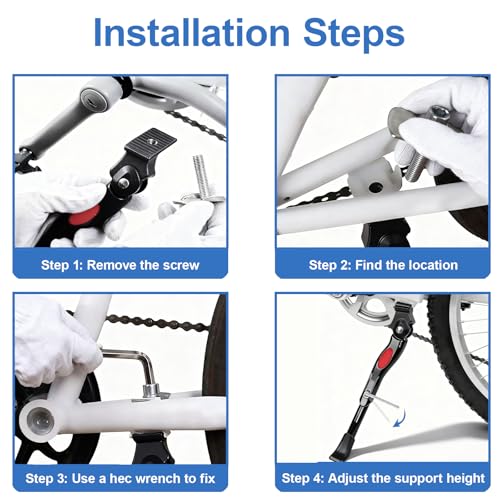 Installation Steps

Step 1: Remove the screw

Step 2: Find the location

Step 3: Use a hec wrench to fix

Step 4: Adjust the support height