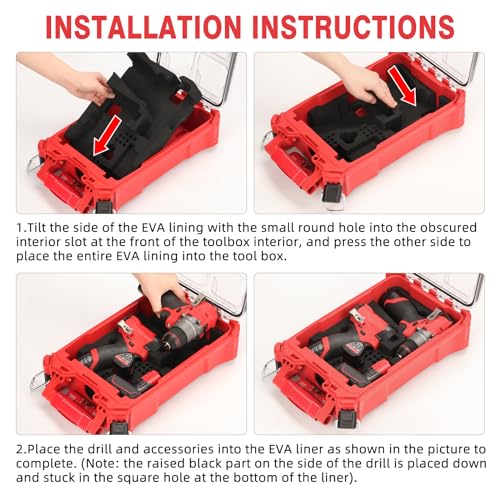 INSTALLATION INSTRUCTIONS

1.Tilt the side of the EVA lining with the small round hole into the obscured interior slot at the front of the toolbox interior, and press the other side to place the entire EVA lining into the tool box.

2.Place the drill and accessories into the EVA liner as shown in the picture to complete. (Note: the raised black part on the side of the drill is placed down and stuck in the square hole at the bottom of the liner).