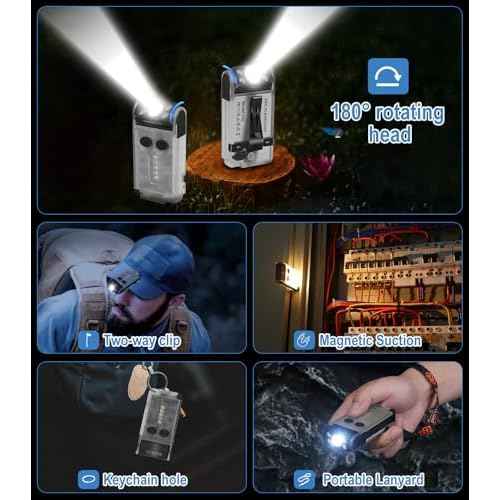 180° rotating head

Two-way clip

Magnetic Suction

Keychain hole

Portable Lanyard