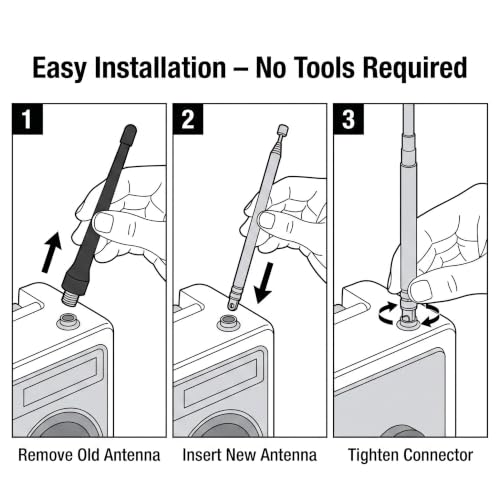 Easy Installation – No Tools Required

1

Remove Old Antenna

2

Insert New Antenna

3

Tighten Connector