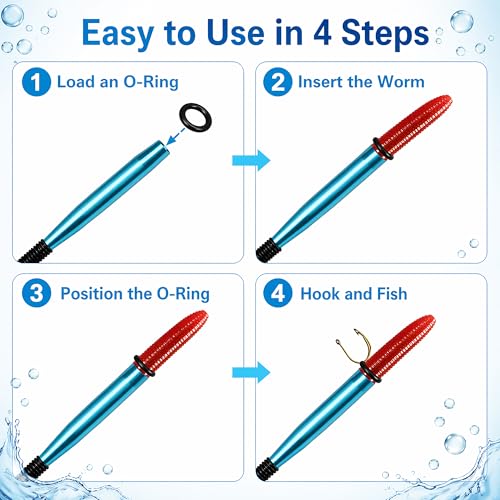 Easy to Use in 4 Steps

1 Load an O-Ring

2 Insert the Worm

3 Position the O-Ring

4 Hook and Fish