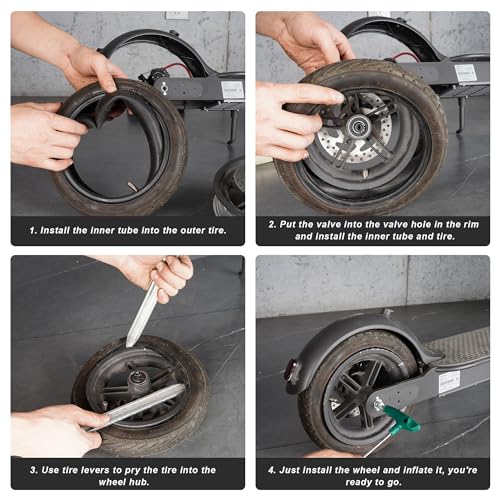 1. Install the inner tube into the outer tire.

2. Put the valve into the valve hole in the rim and install the inner tube and tire.

3. Use tire levers to pry the tire into the wheel hub.

4. Just install the wheel and inflate it, you're ready to go.