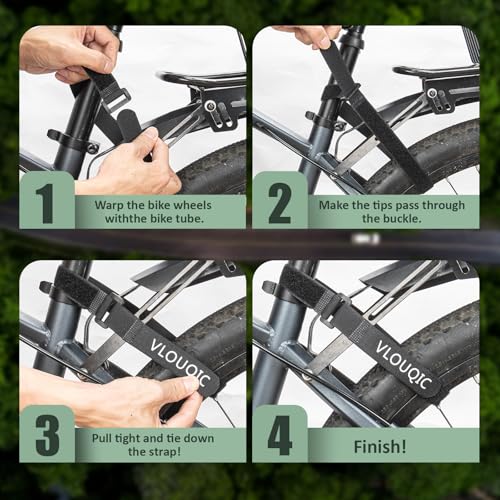 1
Warp the bike wheels withthe bike tube.

2
Make the tips pass through the buckle.

VLOUQIC
3
Pull tight and tie down the strap!

VLOUQIC
4
Finish!