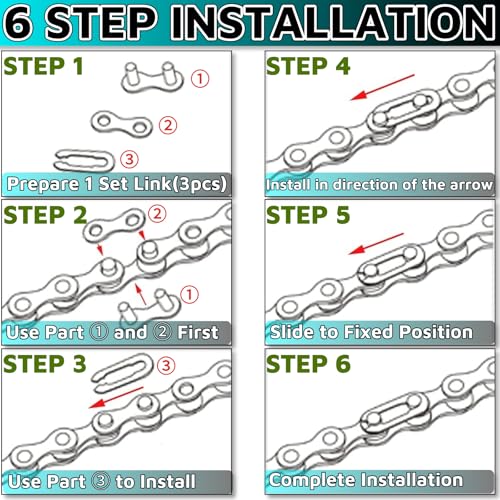 6 STEP INSTALLATION

STEP 1

①

②

③

Prepare 1 Set Link(3pcs)

STEP 2

②

①

Use Part ① and ② First

STEP 3

③

Use Part ③ to Install

STEP 4

Install in direction of the arrow

STEP 5

Slide to Fixed Position

STEP 6

Complete Installation