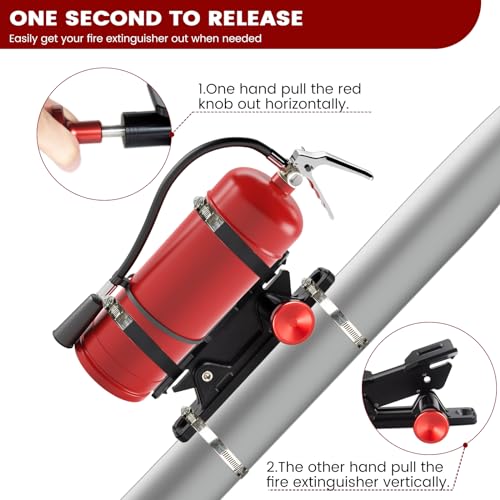 ONE SECOND TO RELEASE
Easily get your fire extinguisher out when needed

1.One hand pull the red knob out horizontally.

2.The other hand pull the fire extinguisher vertically.