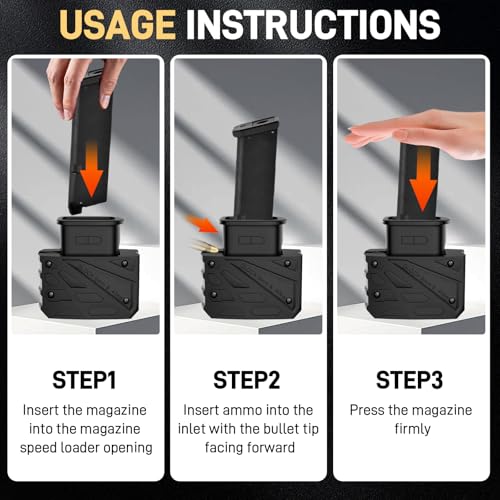 USAGE INSTRUCTIONS

STEP1
Insert the magazine into the magazine speed loader opening

STEP2
Insert ammo into the inlet with the bullet tip facing forward

STEP3
Press the magazine firmly