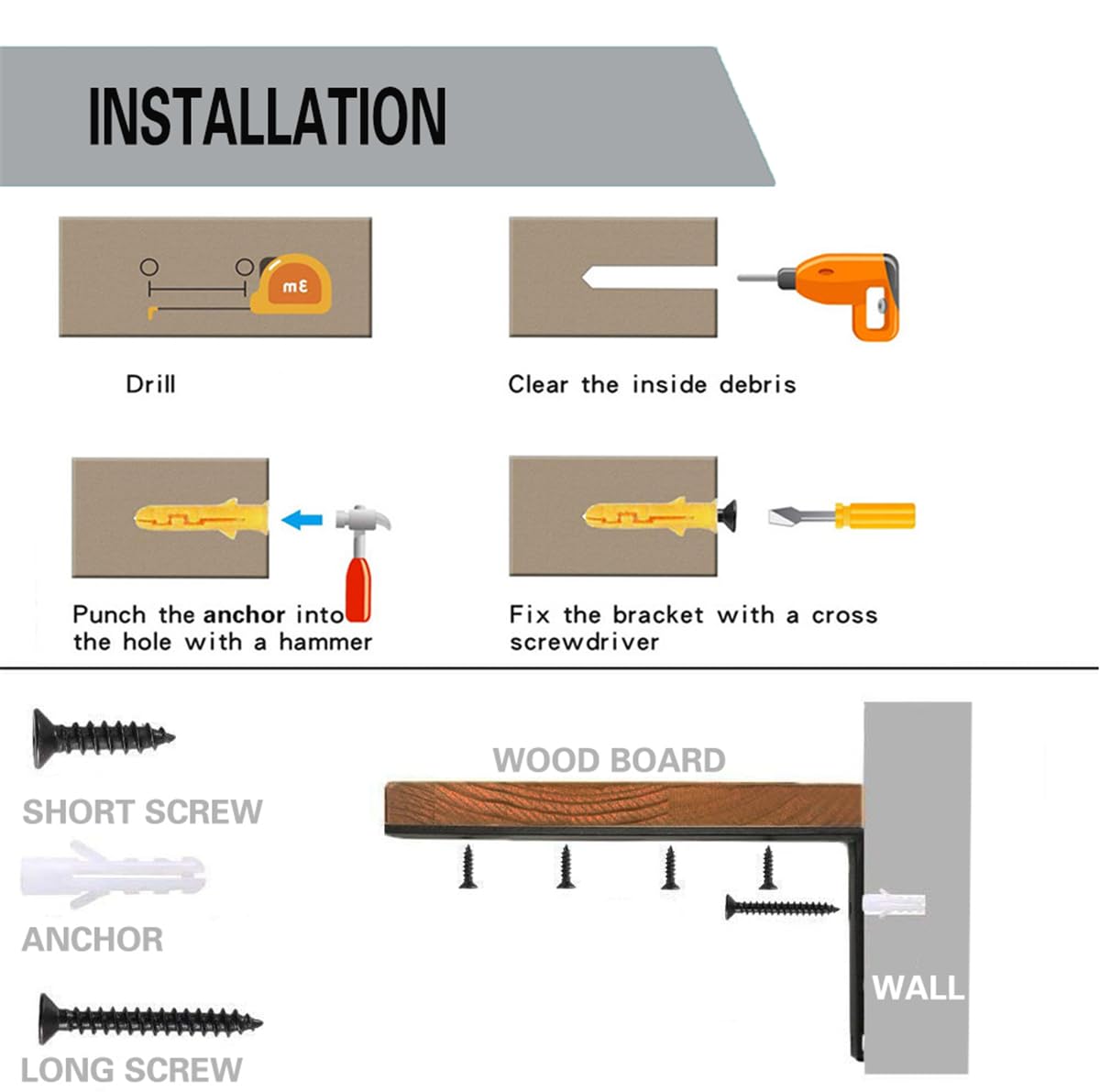 INSTALLATION

3m

Drill

Clear the inside debris

Punch the anchor into the hole with a hammer

Fix the bracket with a cross screwdriver

SHORT SCREW

ANCHOR

LONG SCREW

WOOD BOARD

WALL