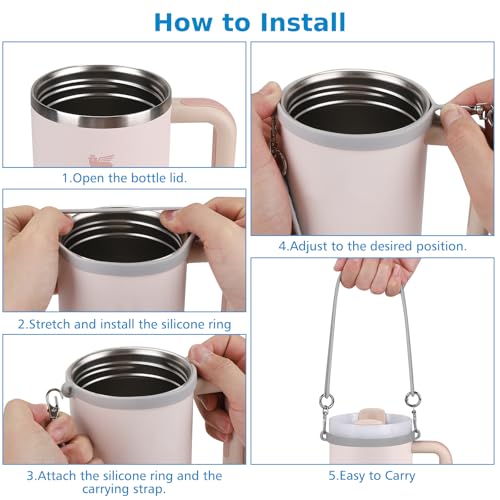 How to Install

1.Open the bottle lid.

2.Stretch and install the silicone ring

3.Attach the silicone ring and the carrying strap.

4.Adjust to the desired position.

5.Easy to Carry