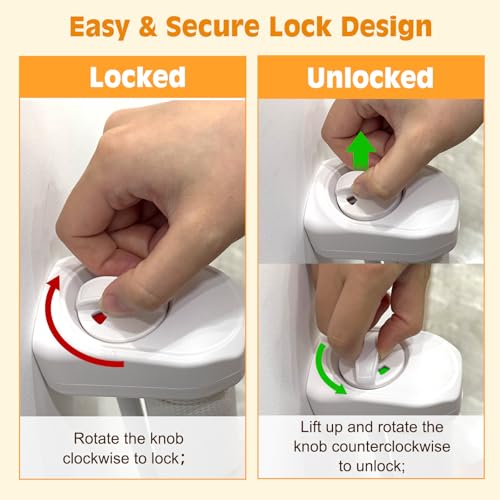 Easy & Secure Lock Design

Locked

Rotate the knob clockwise to lock;

Unlocked

Lift up and rotate the knob counterclockwise to unlock;