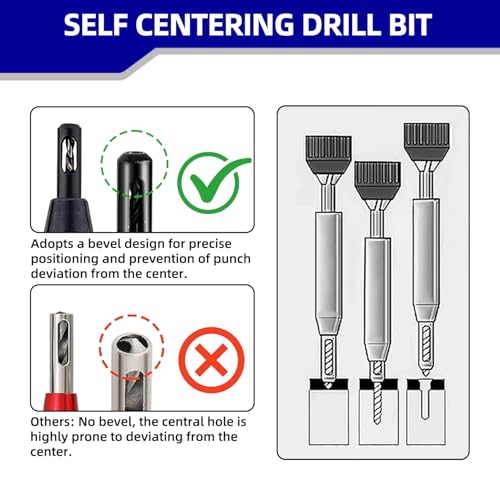 SELF CENTERING DRILL BIT

Adopts a bevel design for precise positioning and prevention of punch deviation from the center.

Others: No bevel, the central hole is highly prone to deviating from the center.