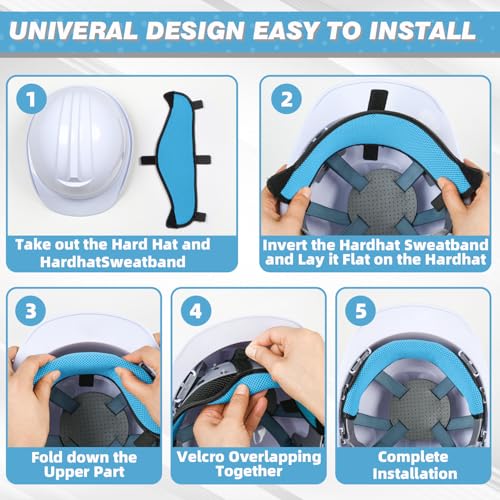 UNIVERAL DESIGN EASY TO INSTALL

1
Take out the Hard Hat and HardhatSweatband

2
Invert the Hardhat Sweatband and Lay it Flat on the Hardhat

3
Fold down the Upper Part

4
Velcro Overlapping Together

5
Complete Installation