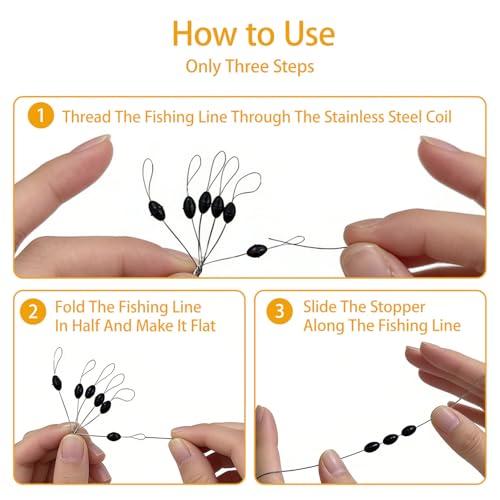 How to Use
Only Three Steps

1 Thread The Fishing Line Through The Stainless Steel Coil

2 Fold The Fishing Line In Half And Make It Flat

3 Slide The Stopper Along The Fishing Line