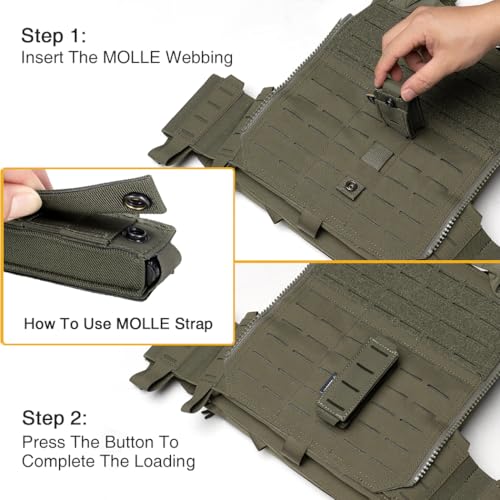 Step 1:
Insert The MOLLE Webbing

How To Use MOLLE Strap

Step 2:
Press The Button To Complete The Loading