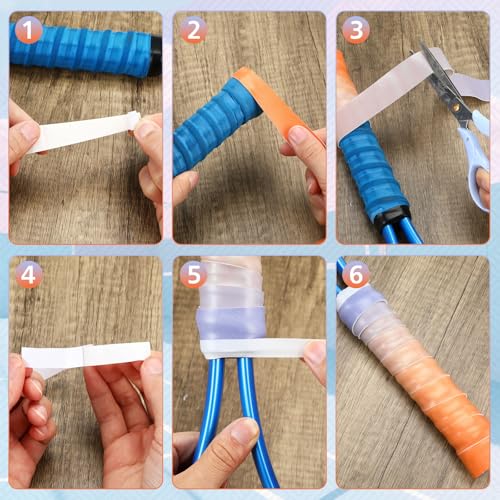 1

2

3

4

5

6