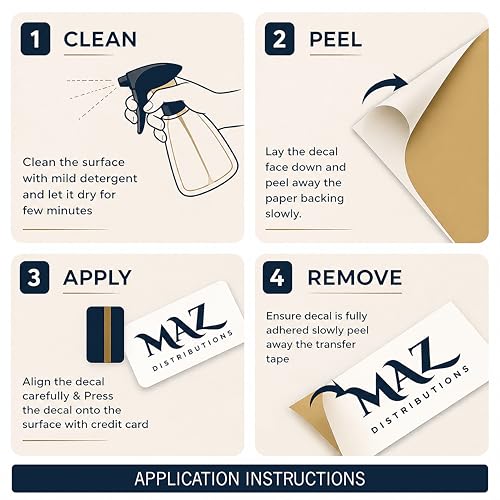 1 CLEAN

Clean the surface with mild detergent and let it dry for few minutes

2 PEEL

Lay the decal face down and peel away the paper backing slowly.

3 APPLY

MAZ DISTRIBUTIONS

Align the decal carefully & Press the decal onto the surface with credit card

4 REMOVE

Ensure decal is fully adhered slowly peel away the transfer tape

MAZ DISTRIBUTIONS

APPLICATION INSTRUCTIONS