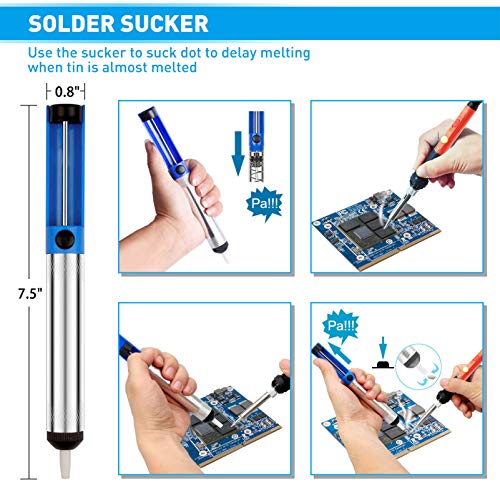 SOLDER SUCKER

Use the sucker to suck dot to delay melting when tin is almost melted

0.8"

7.5"

Pa!!!

Pa!!!