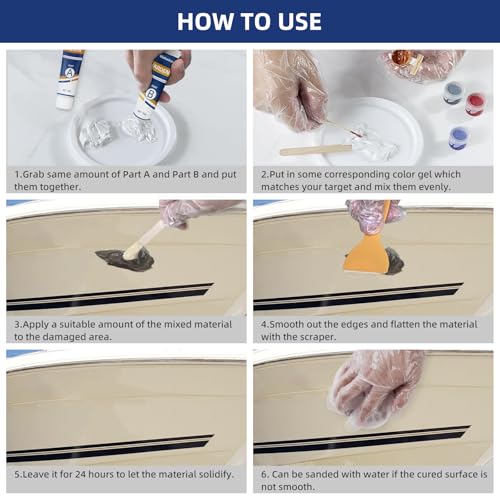 HOW TO USE

A

B

1.Grab same amount of Part A and Part B and put them together.

2.Put in some corresponding color gel which matches your target and mix them evenly.

3.Apply a suitable amount of the mixed material to the damaged area.

4.Smooth out the edges and flatten the material with the scraper.

5.Leave it for 24 hours to let the material solidify.

6. Can be sanded with water if the cured surface is not smooth.