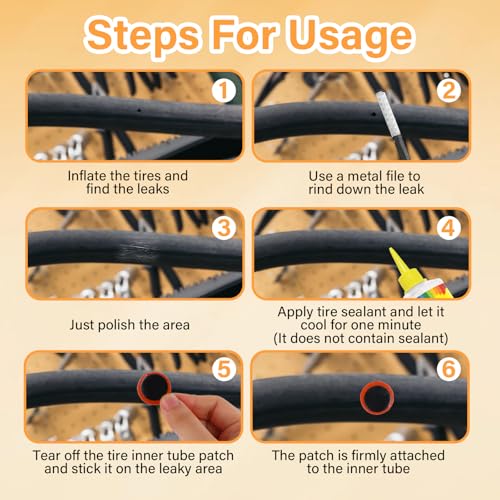 Steps For Usage

1

Inflate the tires and find the leaks

2

Use a metal file to rind down the leak

3

Just polish the area

4

Apply tire sealant and let it cool for one minute (It does not contain sealant)

5

Tear off the tire inner tube patch and stick it on the leaky area

6

The patch is firmly attached to the inner tube